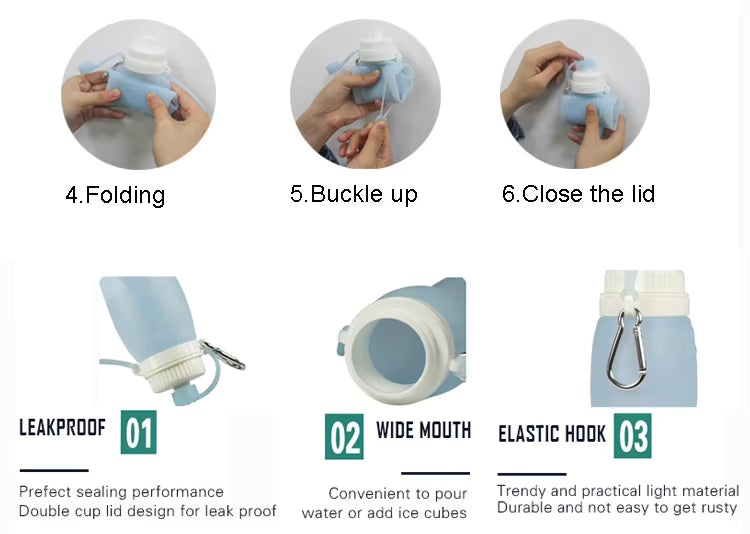 4.Folding

5.Buckle up

6.Close the lid

LEAKPROOF 01

Prefect sealing performance
Double cup lid design for leak proof

02 WIDE MOUTH

Convenient to pour
water or add ice cubes

ELASTIC HOOK 03

Trendy and practical light material
Durable and not easy to get rusty